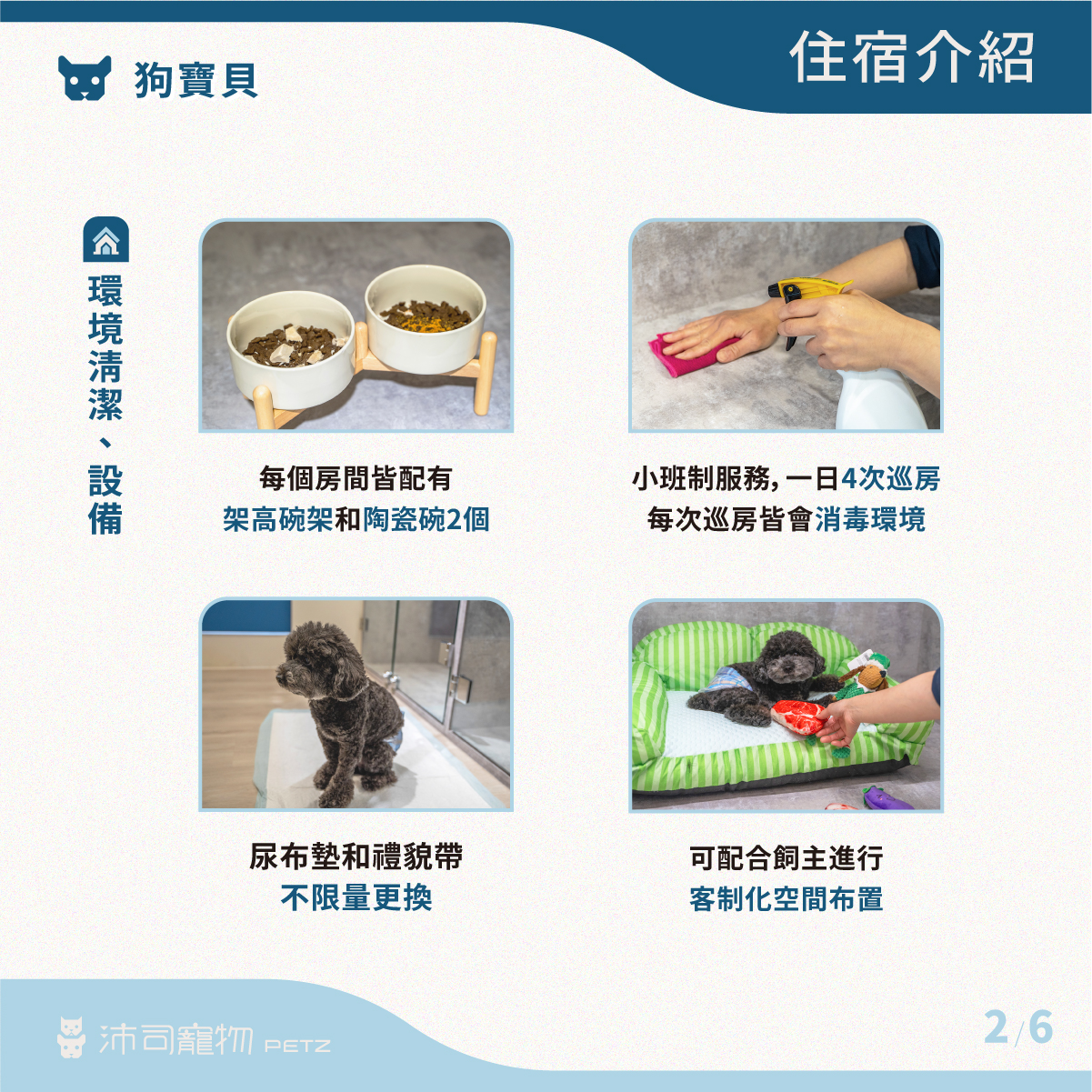 狗寶貝

住宿介紹

環境清潔、設備

每個房間皆配有
架高碗架和陶瓷碗2個

小班制服務，一日4次巡房
每次巡房皆會消毒環境

尿布墊和禮貌帶
不限量更換

可配合飼主進行
客制化空間布置

沛司寵物 PETZ

2/6