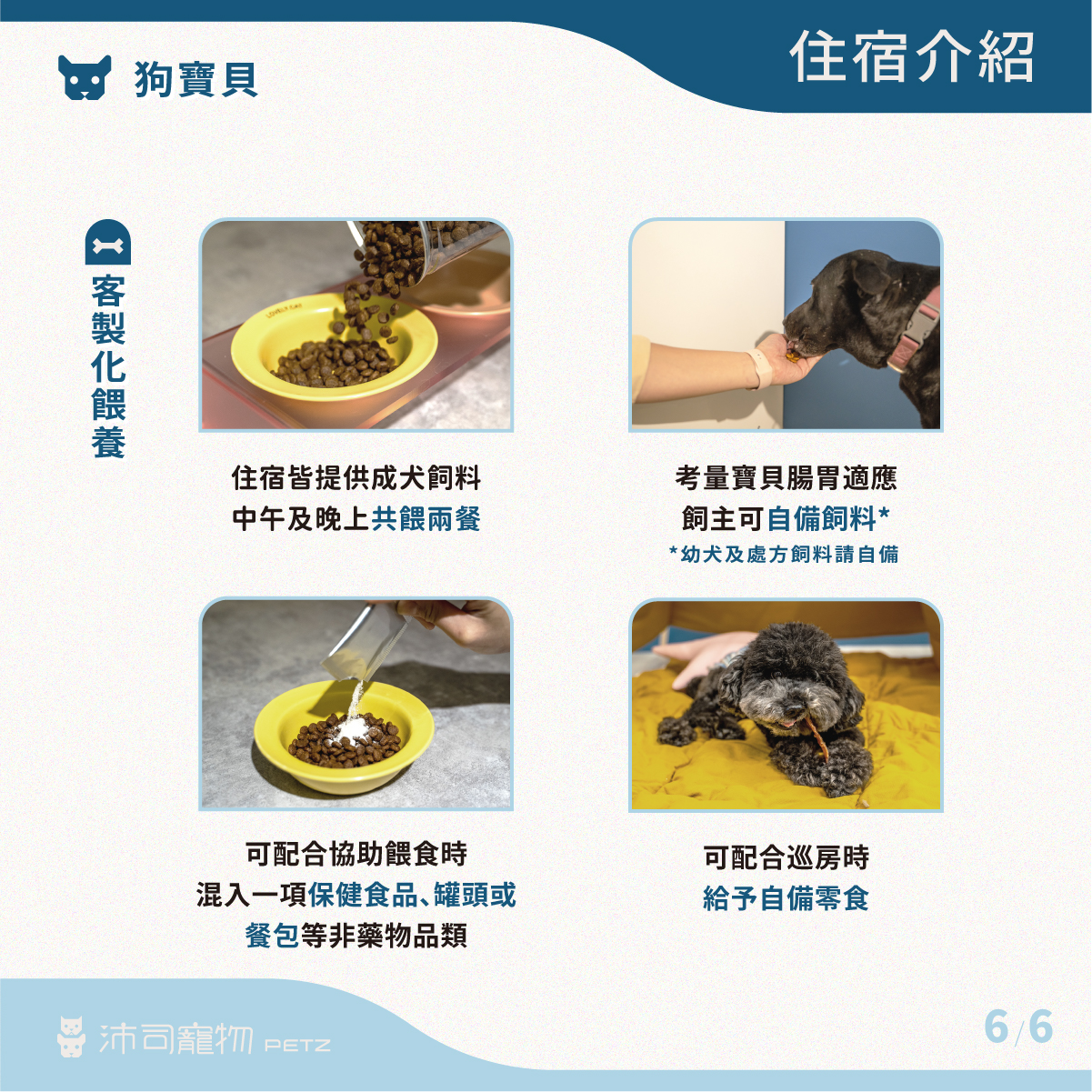 狗寶貝

住宿介紹

客製化餵養

住宿皆提供成犬飼料
中午及晚上共餵兩餐

考量寶貝腸胃適應
飼主可自備飼料*
*幼犬及處方飼料請自備

可配合協助餵食時
混入一項保健食品、罐頭或餐包等非藥物品類

可配合巡房時
給予自備零食

沛司寵物 PETZ

6/6